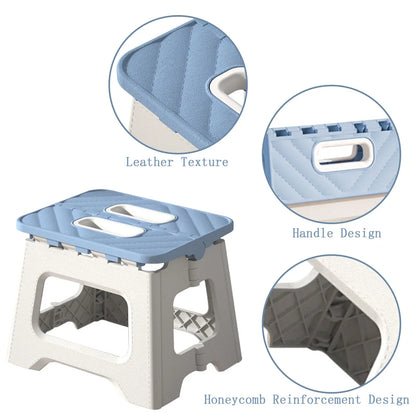 Leather Texture

Handle Design

Honeycomb Reinforcement Design